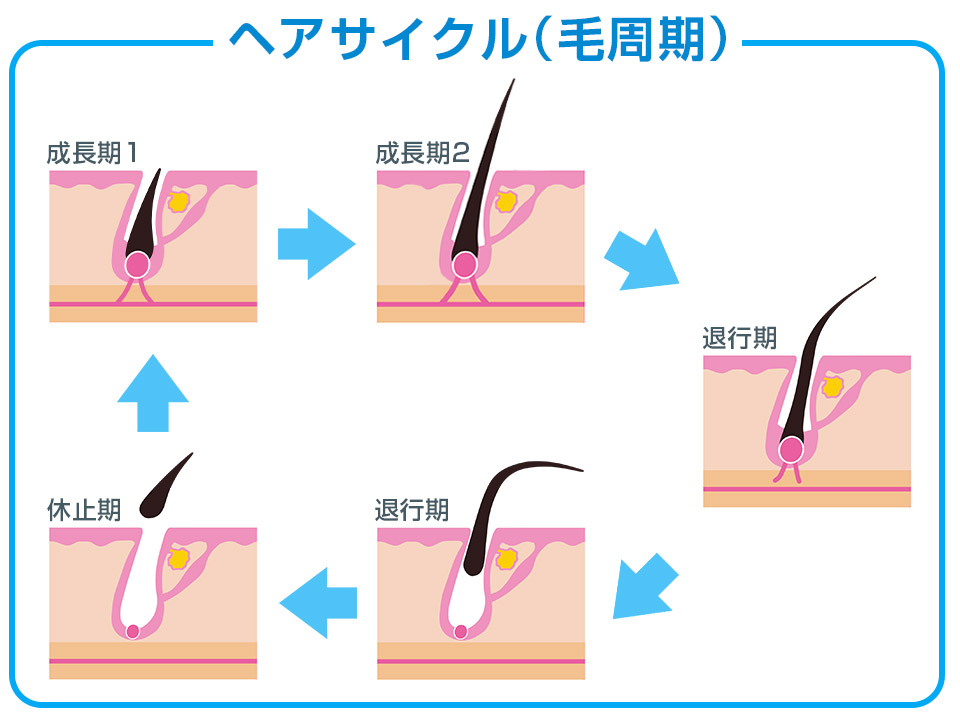 ヘアサイクル(毛周期)

成長期1

成長期2

退行期

退行期

休止期